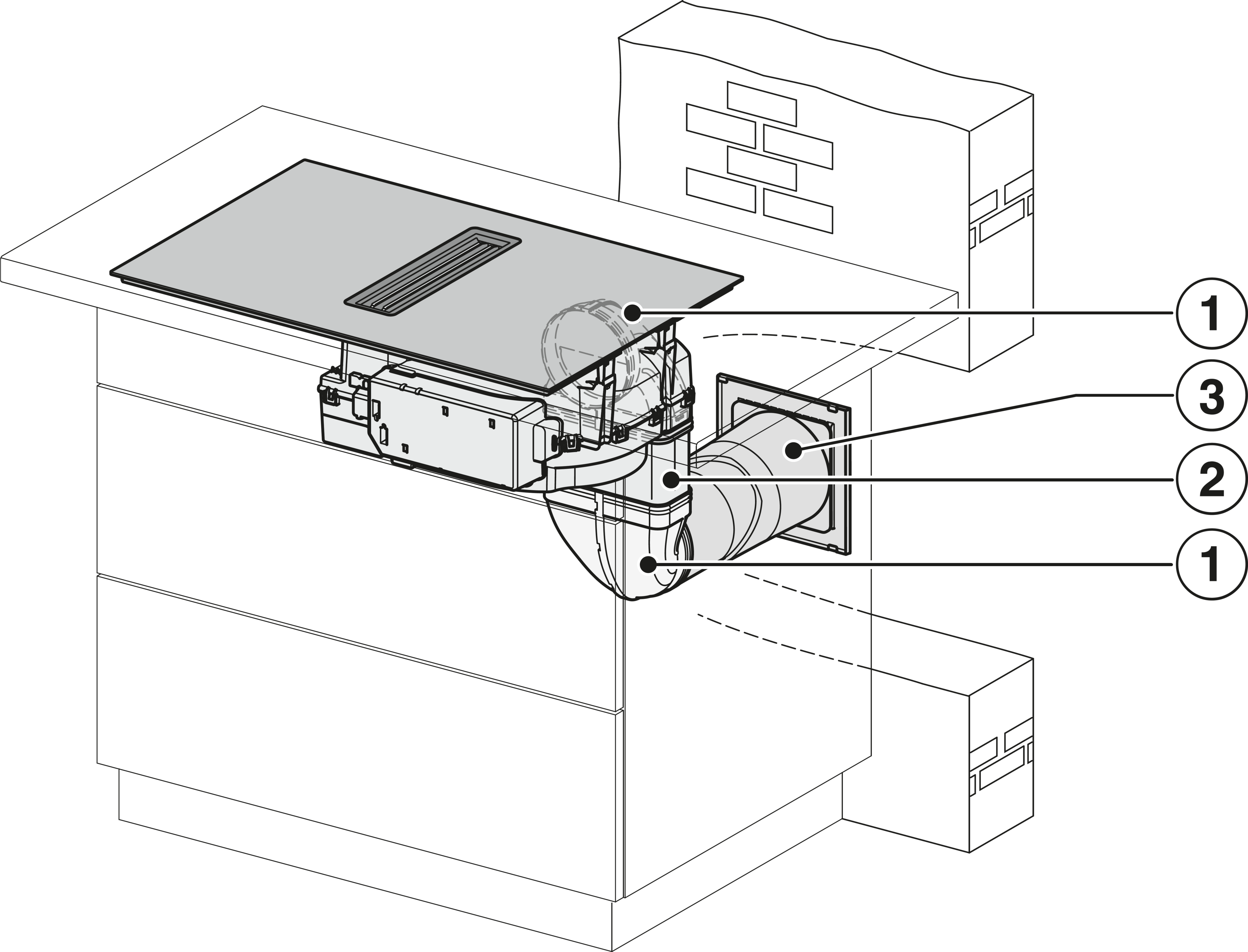 1
3
2
1